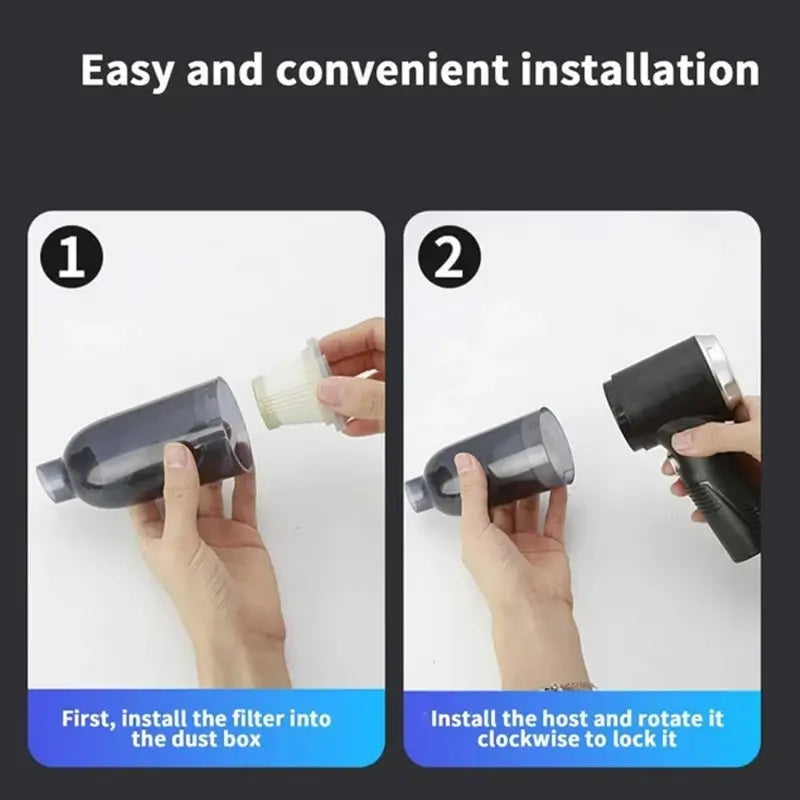 Easy and convenient installation

1

First, install the filter into the dust box

2

Install the host and rotate it clockwise to lock it