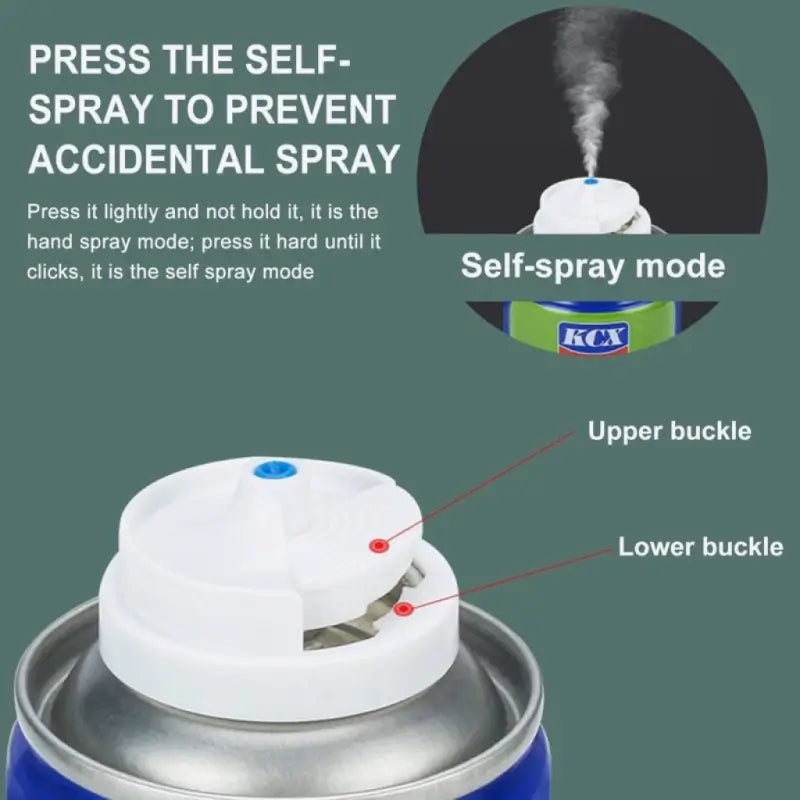 PRESS THE SELF-SPRAY TO PREVENT ACCIDENTAL SPRAY

Press it lightly and not hold it, it is the hand spray mode; press it hard until it clicks, it is the self spray mode

Self-spray mode

KCX

Upper buckle

Lower buckle